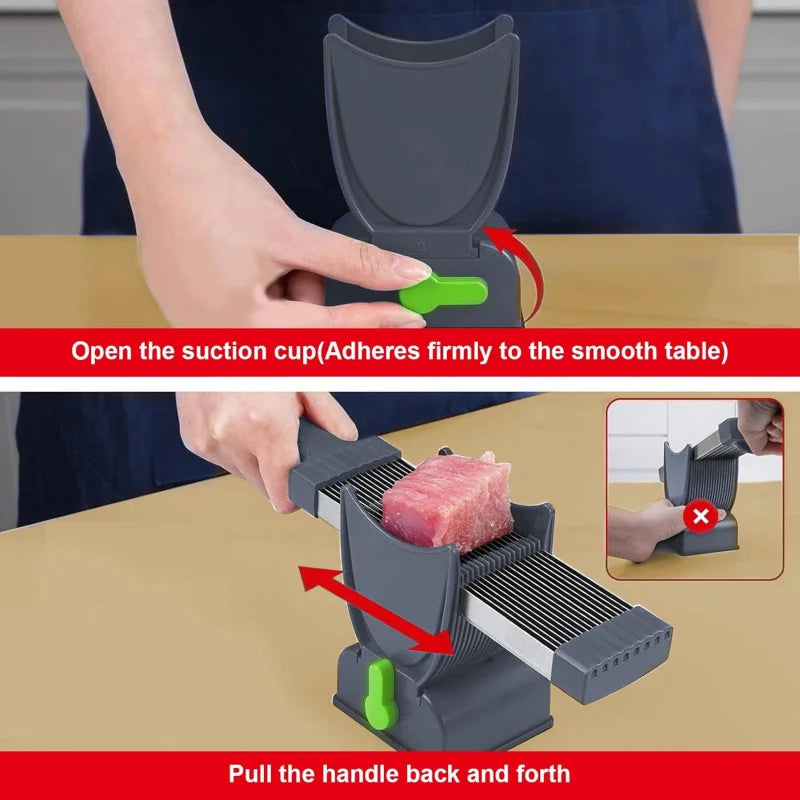 Open the suction cup(Adheres firmly to the smooth table)

Pull the handle back and forth